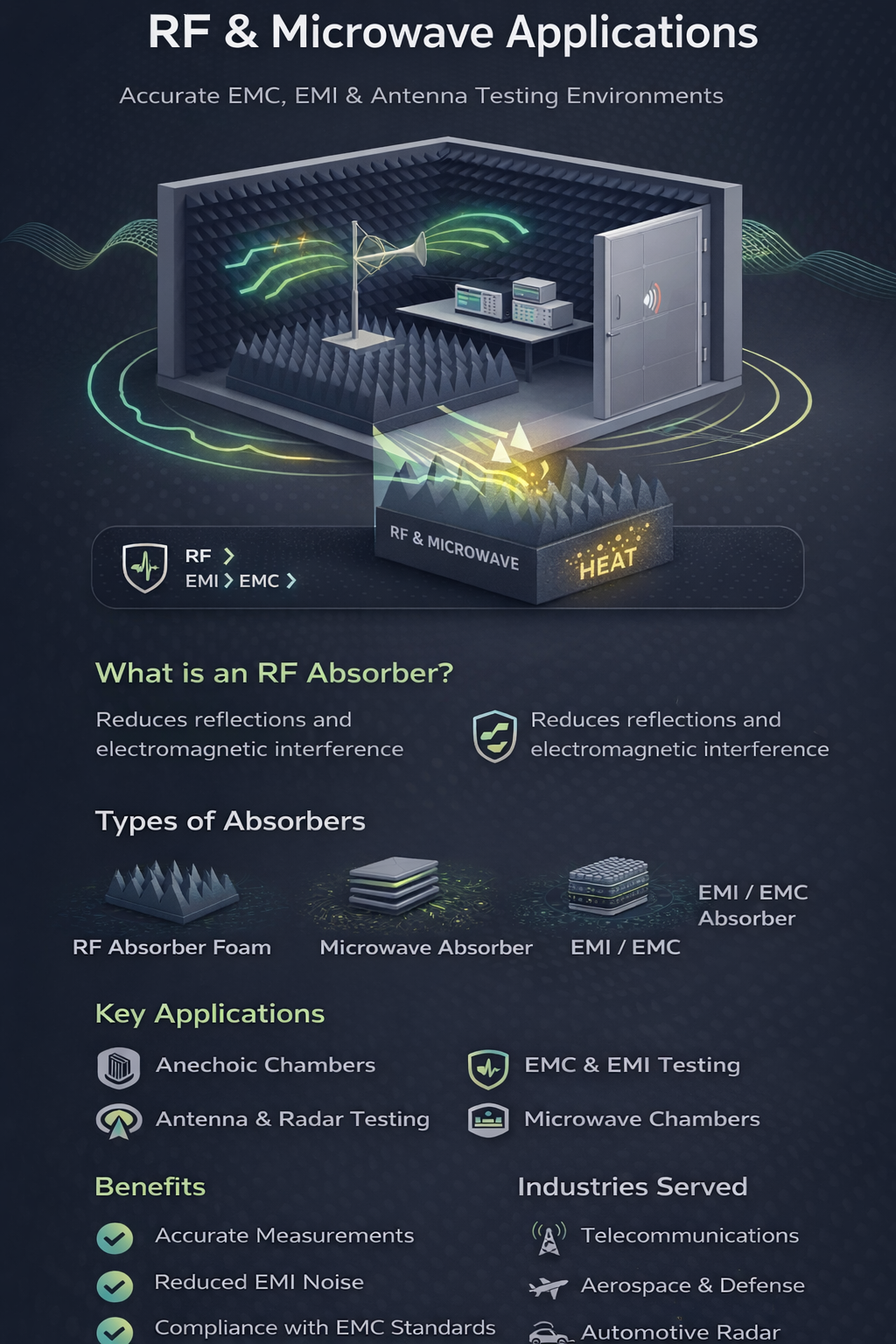 RF & Microwave Applications

Accurate EMC, EMI & Antenna Testing Environments

RF >
EMI > EMC >

RF & MICROWAVE

HEAT

What is an RF Absorber?

Reduces reflections and electromagnetic interference

Reduces reflections and electromagnetic interference

Types of Absorbers

RF Absorber Foam

Microwave Absorber

EMI / EMC

EMI / EMC Absorber

Key Applications

Anechoic Chambers

EMC & EMI Testing

Antenna & Radar Testing

Microwave Chambers

Benefits

Accurate Measurements

Reduced EMI Noise

Compliance with EMC Standards

Industries Served

Telecommunications

Aerospace & Defense

Automotive Radar